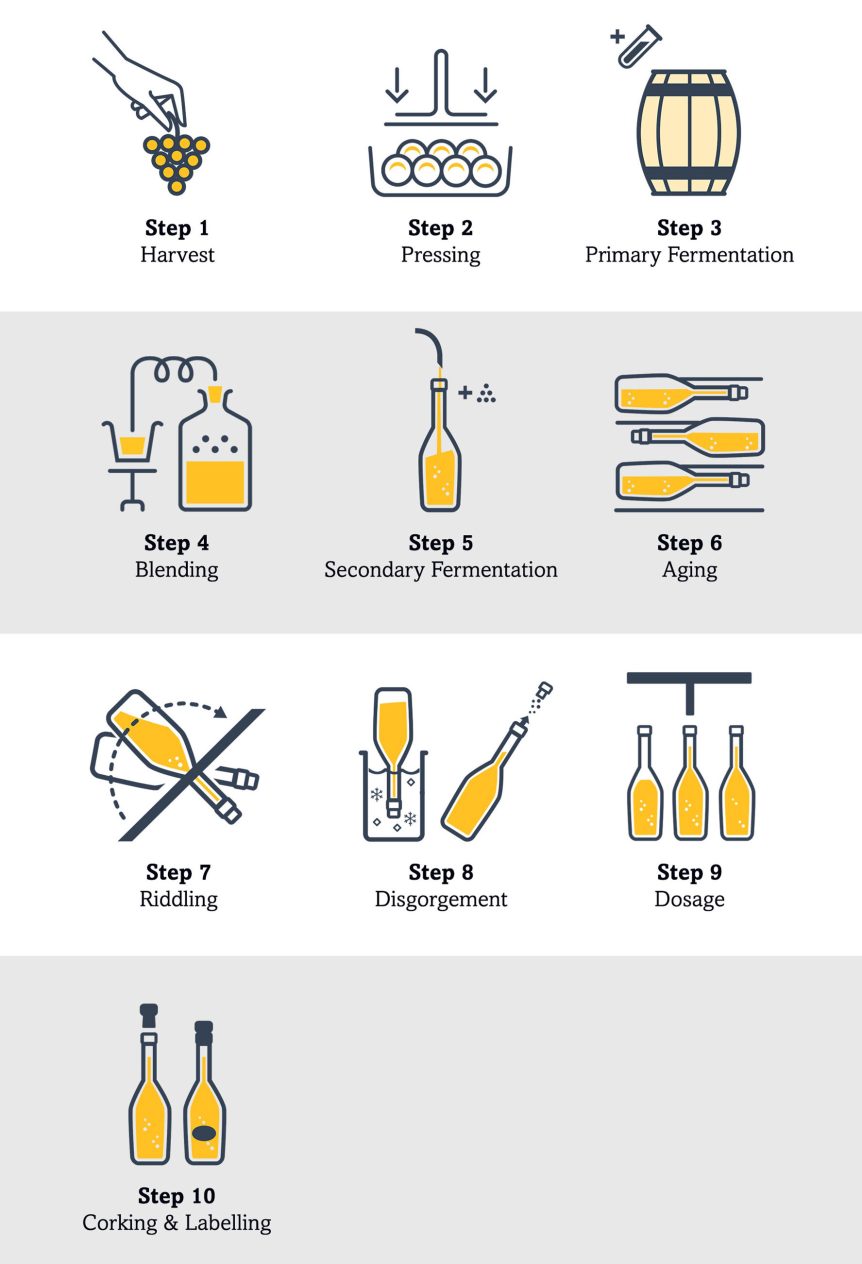 Step 1
Harvest

Step 2
Pressing

Step 3
Primary Fermentation

Step 4
Blending

Step 5
Secondary Fermentation

Step 6
Aging

Step 7
Riddling

Step 8
Disgorgement

Step 9
Dosage

Step 10
Corking & Labelling